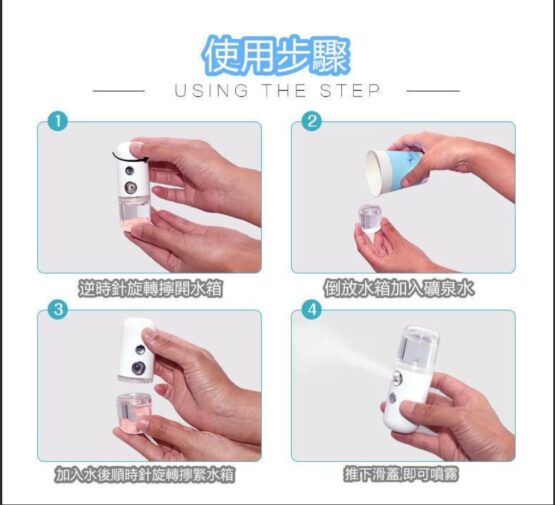 使用步驟

USING THE STEP

1

逆時針旋轉擰開水箱

2

倒放水箱加入礦泉水

3

加入水後順時針旋轉擰緊水箱

4

推下滑蓋,即可噴霧