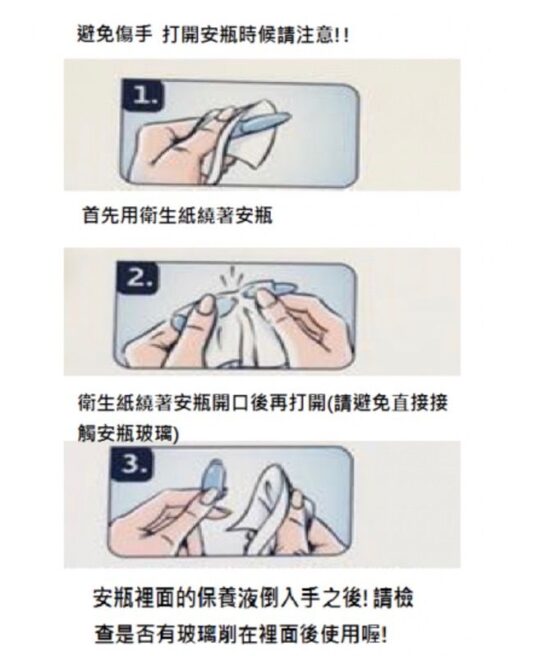 避免傷手 打開安瓶時候請注意!!

1.

首先用衛生紙繞著安瓶

2.

衛生紙繞著安瓶開口後再打開(請避免直接接觸安瓶玻璃)

3.

安瓶裡面的保養液倒入手之後! 請檢查是否有玻璃削在裡面後使用喔!