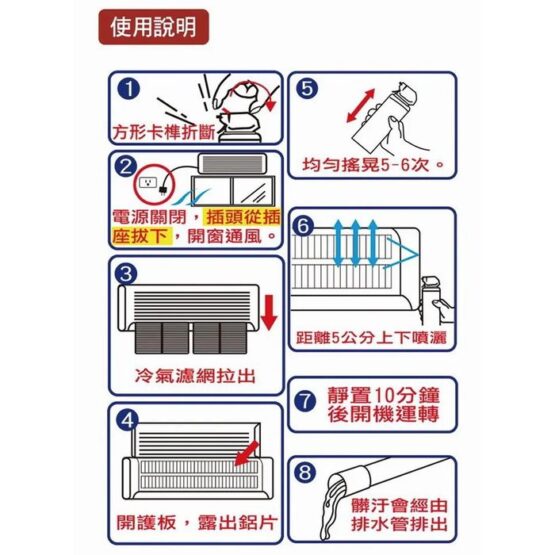 使用說明

1
方形卡榫折斷

2
電源關閉，插頭從插座拔下，開窗通風。

3
冷氣濾網拉出

4
開護板，露出鋁片

5
均勻搖晃5-6次。

6
距離5公分上下噴灑

7
靜置10分鐘後開機運轉

8
髒汙會經由排水管排出